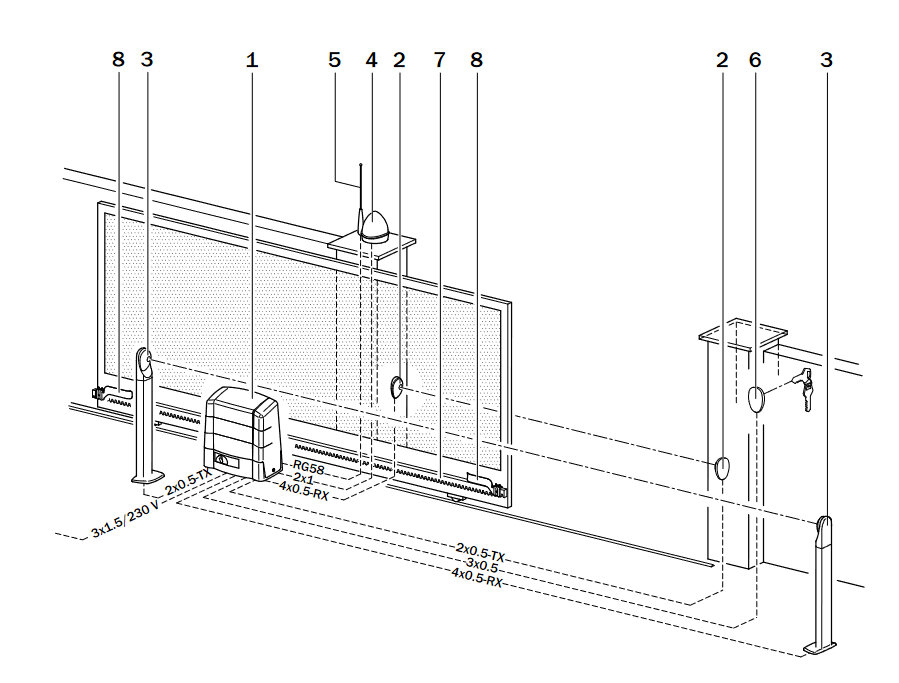 8 3 1 5 4 2 7 8 2 6 3

RG58
2x1
4x0.5-RX
2x0.5-TX
3x1.5/230 V
2x0.5-TX
3x0.5
4x0.5-RX